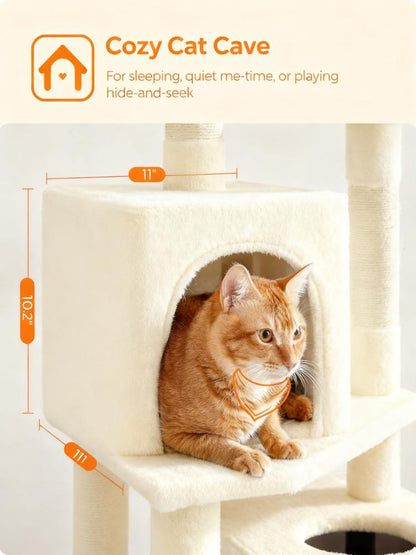 Cozy Cat Cave

For sleeping, quiet me-time, or playing hide-and-seek

11"

10.2"

11"