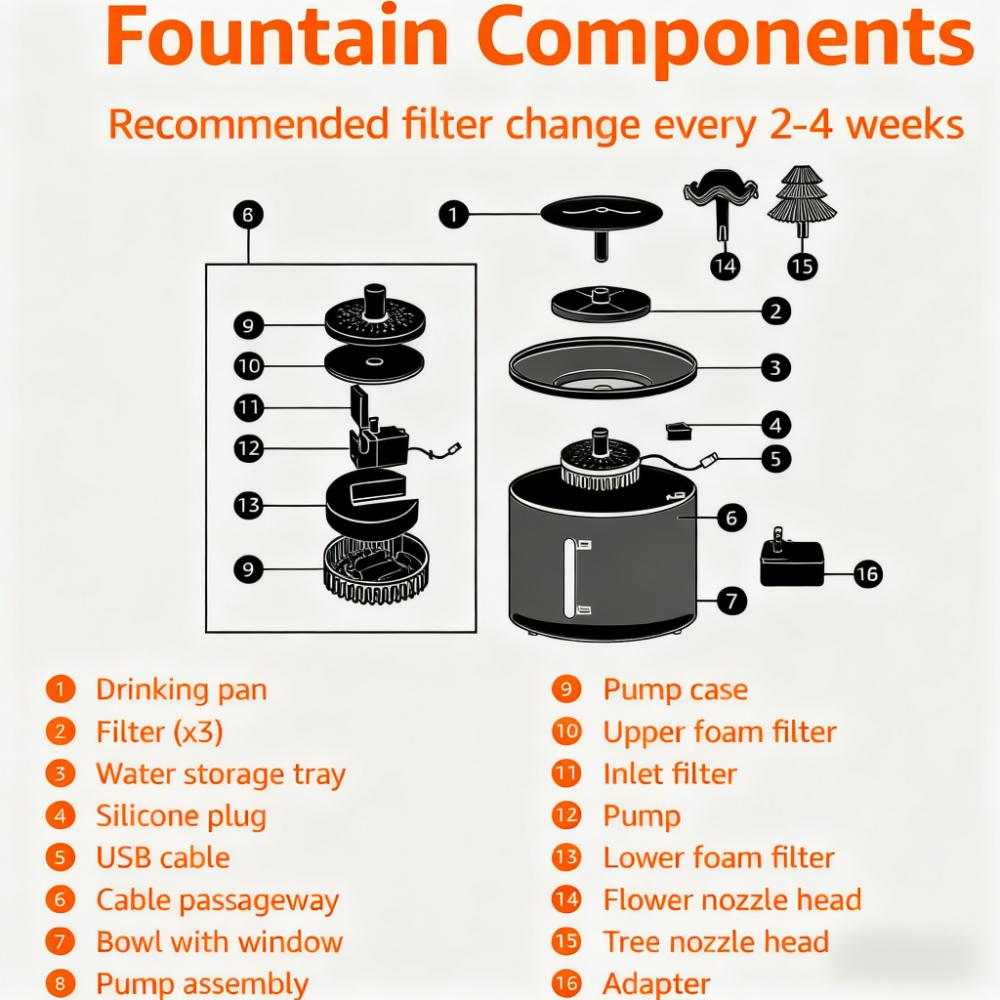 Fountain Components

Recommended filter change every 2-4 weeks

6
9
10
11
12
13
9
1
14
15
2
3
4
5
6
7
16

1 Drinking pan
2 Filter (x3)
3 Water storage tray
4 Silicone plug
5 USB cable
6 Cable passageway
7 Bowl with window
8 Pump assembly

9 Pump case
10 Upper foam filter
11 Inlet filter
12 Pump
13 Lower foam filter
14 Flower nozzle head
15 Tree nozzle head
16 Adapter